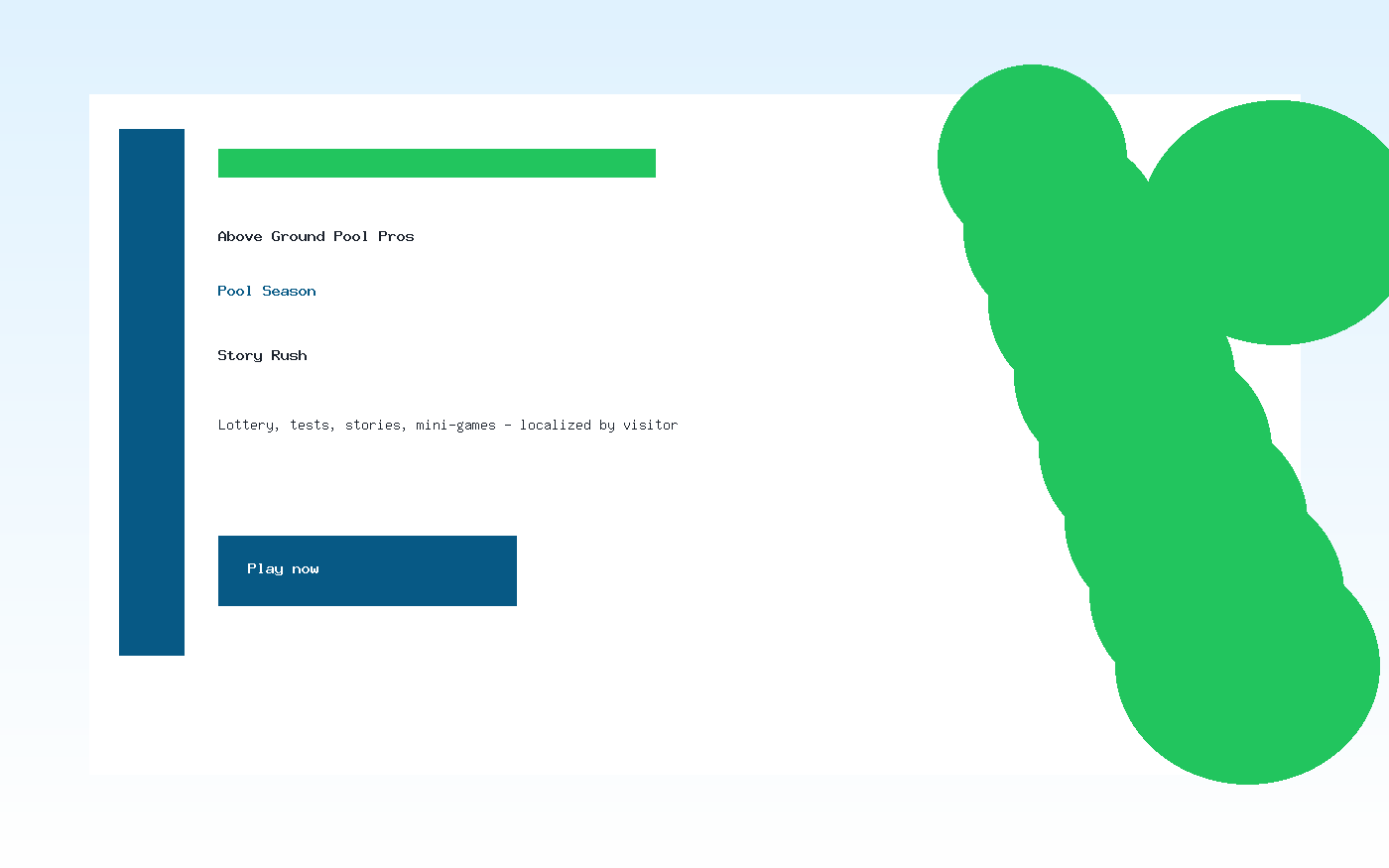 Above Ground Pool Pros

Pool Season

Story Rush

Lottery, tests, stories, mini-games - localized by visitor

Play now